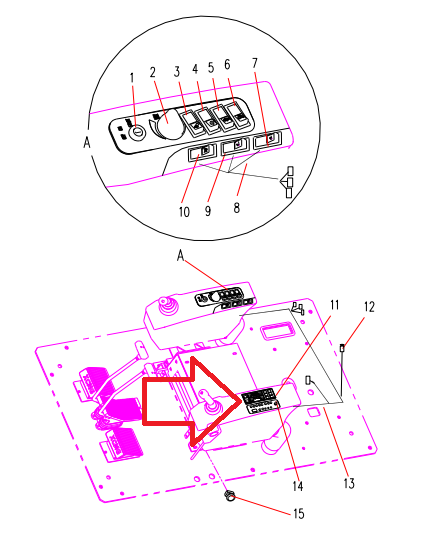 1
2
3
4
5
6
7
A
10
9
8
A
11
12
14
13
15