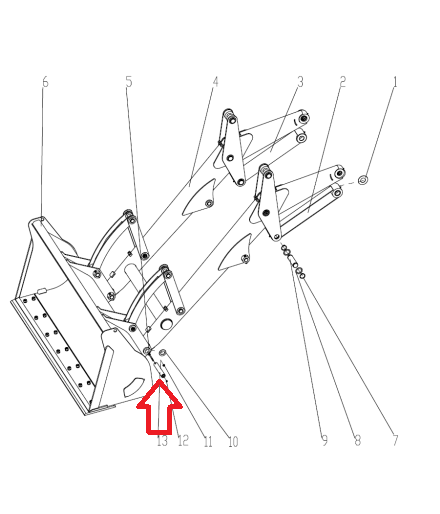 6
5
4
3
2
1
13
12
11
10
9
8
7